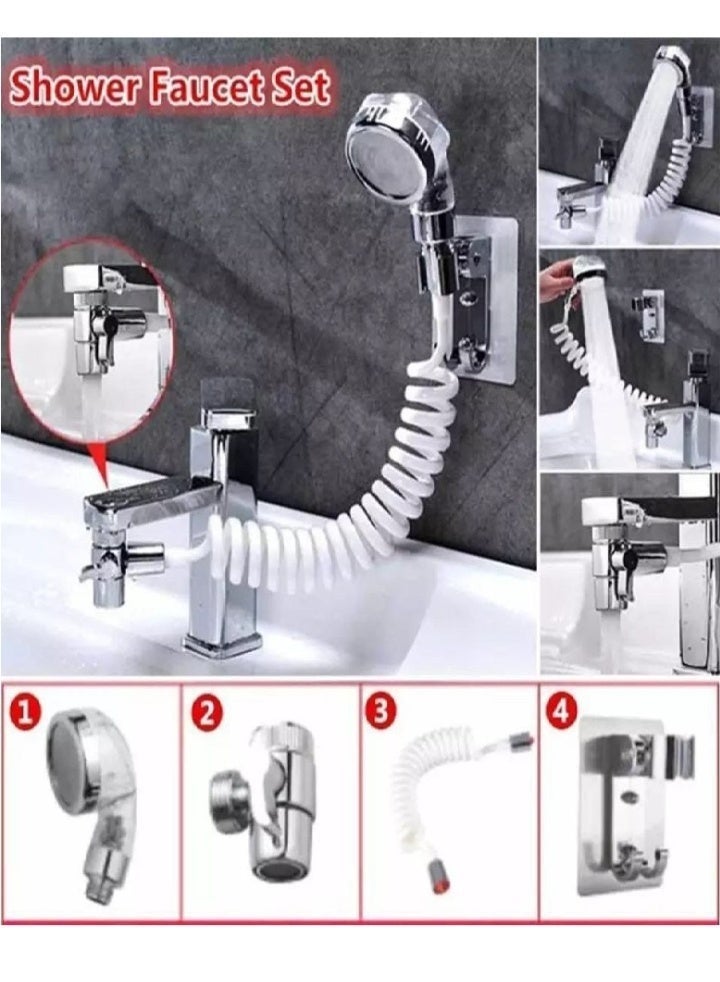 Shower Faucet Set

1

2

3

4